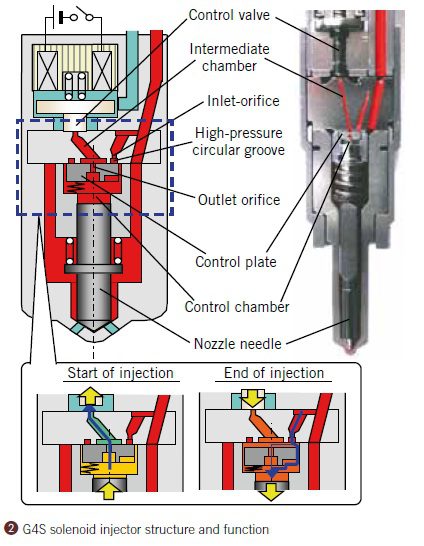 Control valve

Intermediate chamber

Inlet-orifice

High-pressure circular groove

Outlet orifice

Control plate

Control chamber

Nozzle needle

Start of injection

End of injection

❷ G4S solenoid injector structure and function